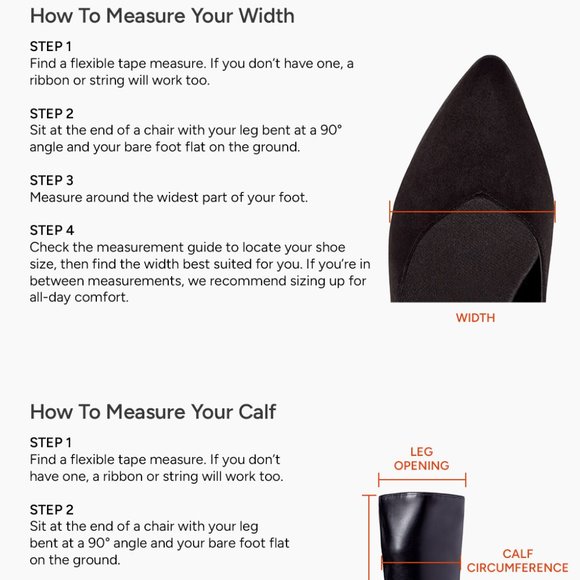 How To Measure Your Width

STEP 1
Find a flexible tape measure. If you don't have one, a ribbon or string will work too.

STEP 2
Sit at the end of a chair with your leg bent at a 90° angle and your bare foot flat on the ground.

STEP 3
Measure around the widest part of your foot.

STEP 4
Check the measurement guide to locate your shoe size, then find the width best suited for you. If you're in between measurements, we recommend sizing up for all-day comfort.

WIDTH

How To Measure Your Calf

STEP 1
Find a flexible tape measure. If you don't have one, a ribbon or string will work too.

STEP 2
Sit at the end of a chair with your leg bent at a 90° angle and your bare foot flat on the ground.

LEG OPENING

CALF CIRCUMFERENCE